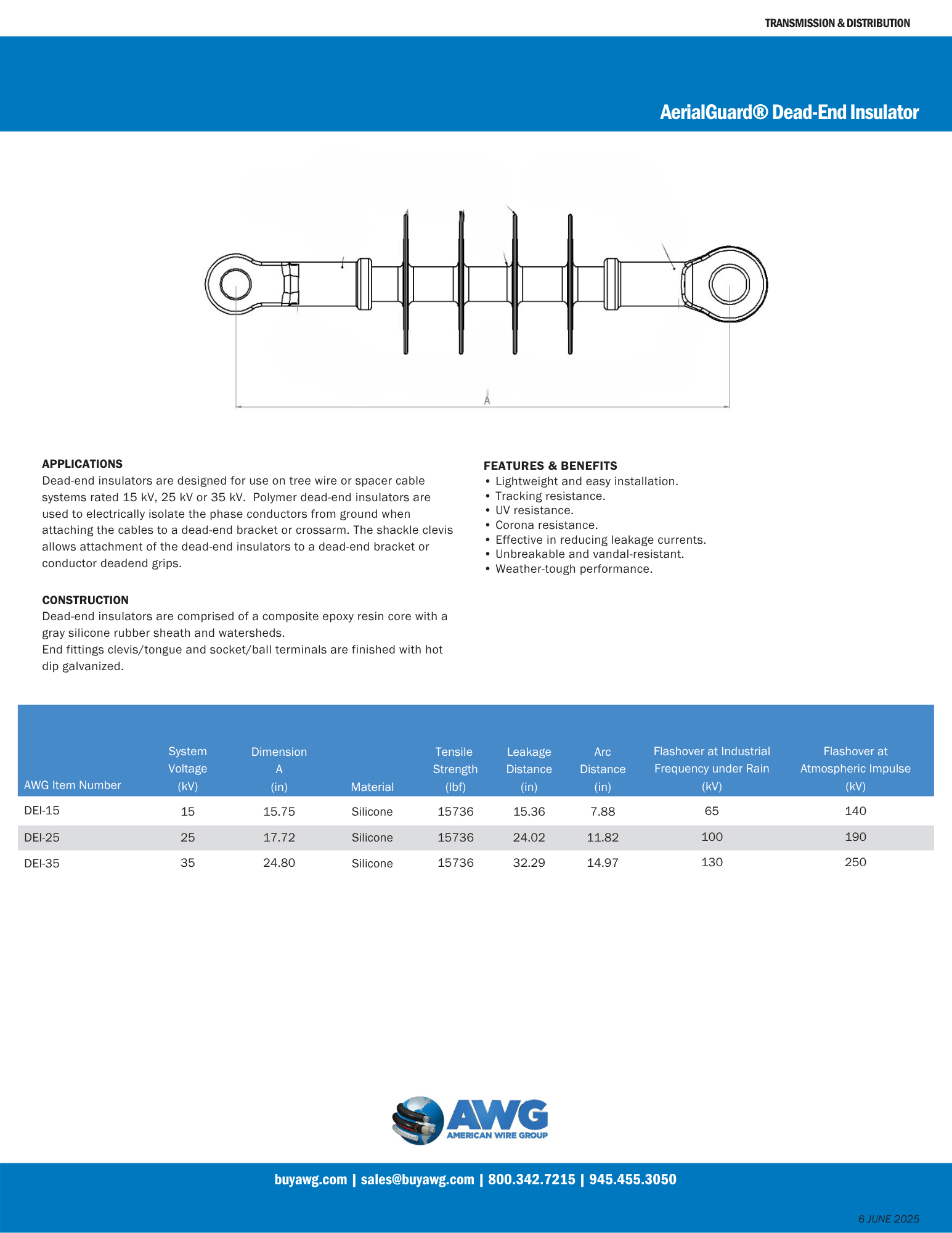 TRANSMISSION & DISTRIBUTION

AerialGuard® Dead-End Insulator

A

APPLICATIONS
Dead-end insulators are designed for use on tree wire or spacer cable systems rated 15 kV, 25 kV or 35 kV. Polymer dead-end insulators are used to electrically isolate the phase conductors from ground when attaching the cables to a dead-end bracket or crossarm. The shackle clevis allows attachment of the dead-end insulators to a dead-end bracket or conductor deadend grips.

CONSTRUCTION
Dead-end insulators are comprised of a composite epoxy resin core with a gray silicone rubber sheath and watersheds.
End fittings clevis/tongue and socket/ball terminals are finished with hot dip galvanized.

FEATURES & BENEFITS
• Lightweight and easy installation.
• Tracking resistance.
• UV resistance.
• Corona resistance.
• Effective in reducing leakage currents.
• Unbreakable and vandal-resistant.
• Weather-tough performance.

| AWG Item Number | System Voltage (kV) | Dimension A (in) | Material | Tensile Strength (lbf) | Leakage Distance (in) | Arc Distance (in) | Flashover at Industrial Frequency under Rain (kV) | Flashover at Atmospheric Impulse (kV) |
|---|---|---|---|---|---|---|---|---|
| DEI-15 | 15 | 15.75 | Silicone | 15736 | 15.36 | 7.88 | 65 | 140 |
| DEI-25 | 25 | 17.72 | Silicone | 15736 | 24.02 | 11.82 | 100 | 190 |
| DEI-35 | 35 | 24.80 | Silicone | 15736 | 32.29 | 14.97 | 130 | 250 |

AWG
AMERICAN WIRE GROUP

buyawg.com | sales@buyawg.com | 800.342.7215 | 945.455.3050

6 JUNE 2025